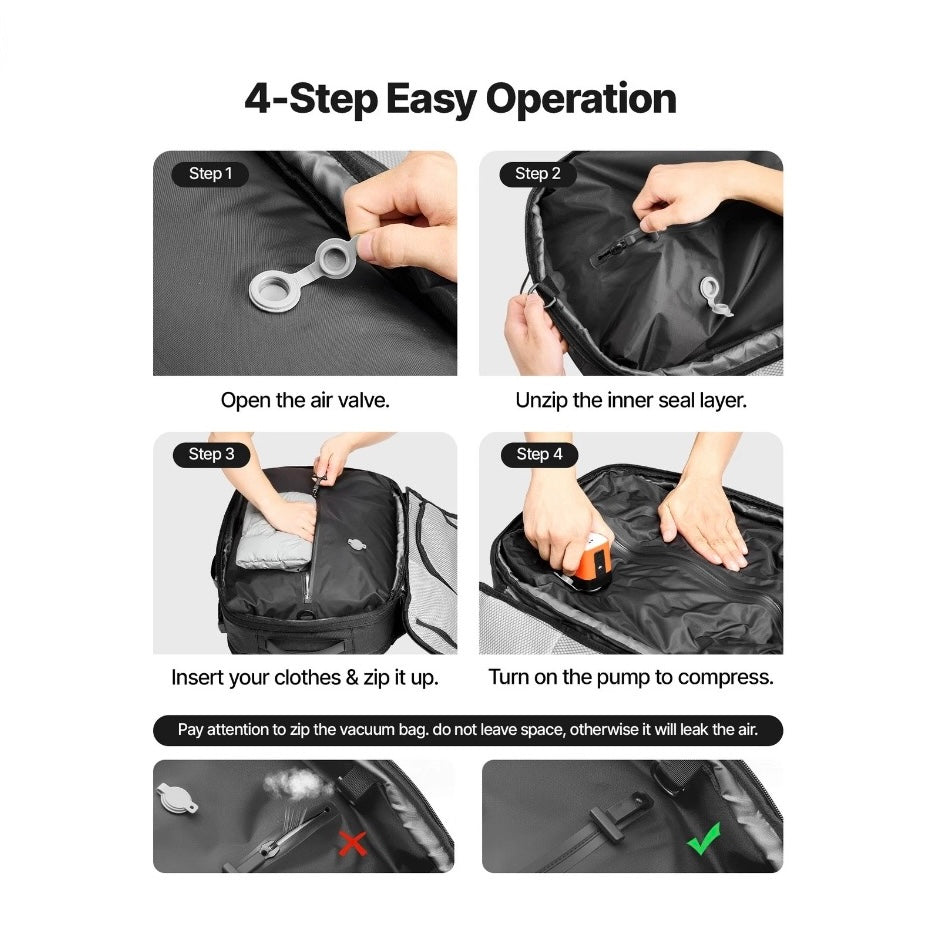 4-Step Easy Operation

Step 1

Open the air valve.

Step 2

Unzip the inner seal layer.

Step 3

Insert your clothes & zip it up.

Step 4

Turn on the pump to compress.

Pay attention to zip the vacuum bag. do not leave space, otherwise it will leak the air.