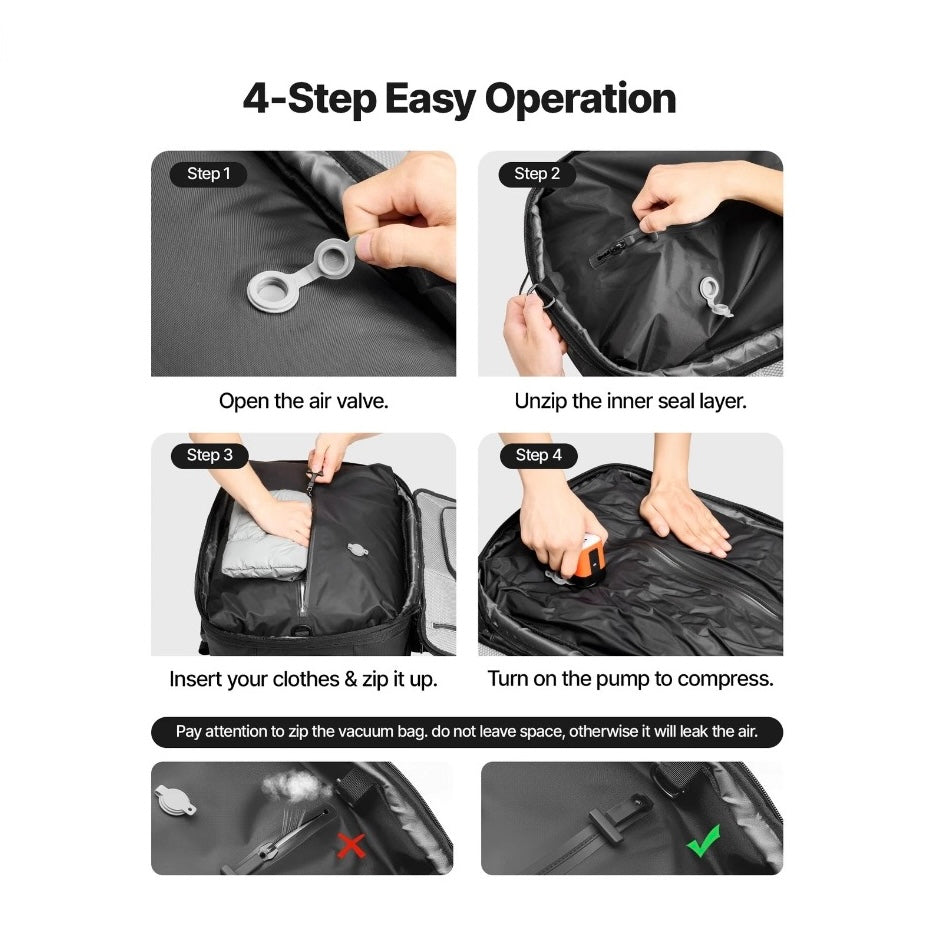 4-Step Easy Operation

Step 1

Open the air valve.

Step 2

Unzip the inner seal layer.

Step 3

Insert your clothes & zip it up.

Step 4

Turn on the pump to compress.

Pay attention to zip the vacuum bag. do not leave space, otherwise it will leak the air.