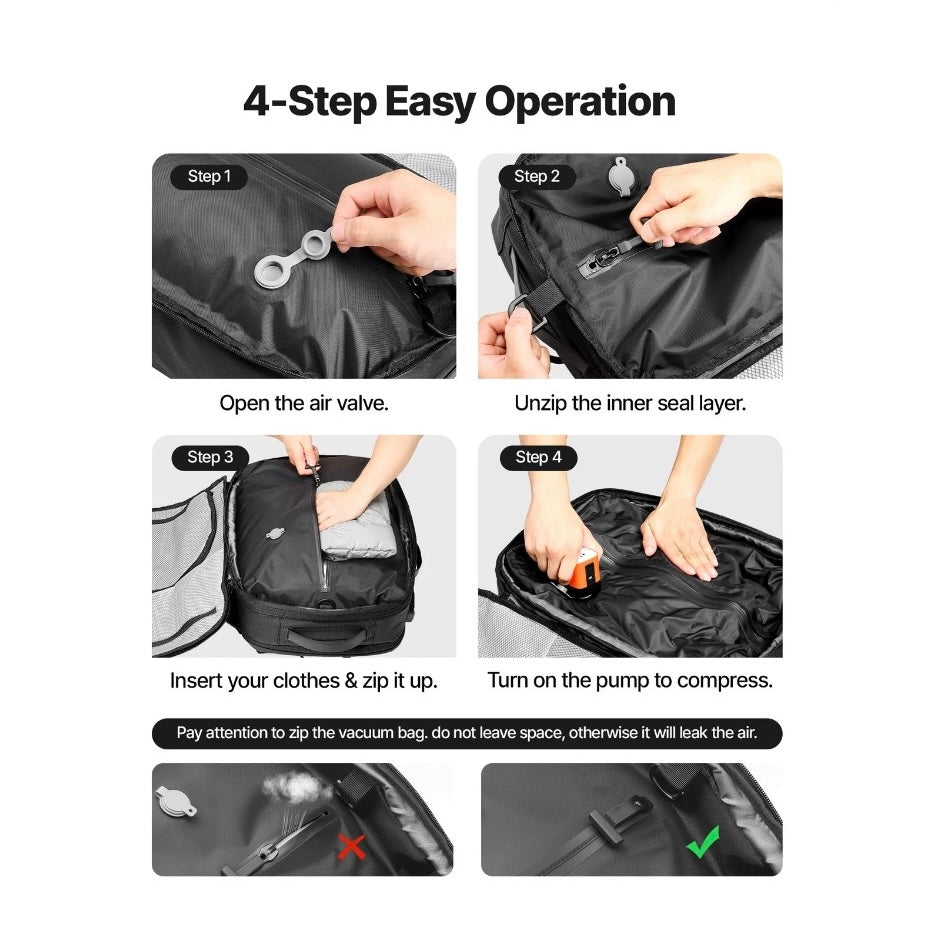 4-Step Easy Operation

Step 1

Open the air valve.

Step 2

Unzip the inner seal layer.

Step 3

Insert your clothes & zip it up.

Step 4

Turn on the pump to compress.

Pay attention to zip the vacuum bag. do not leave space, otherwise it will leak the air.