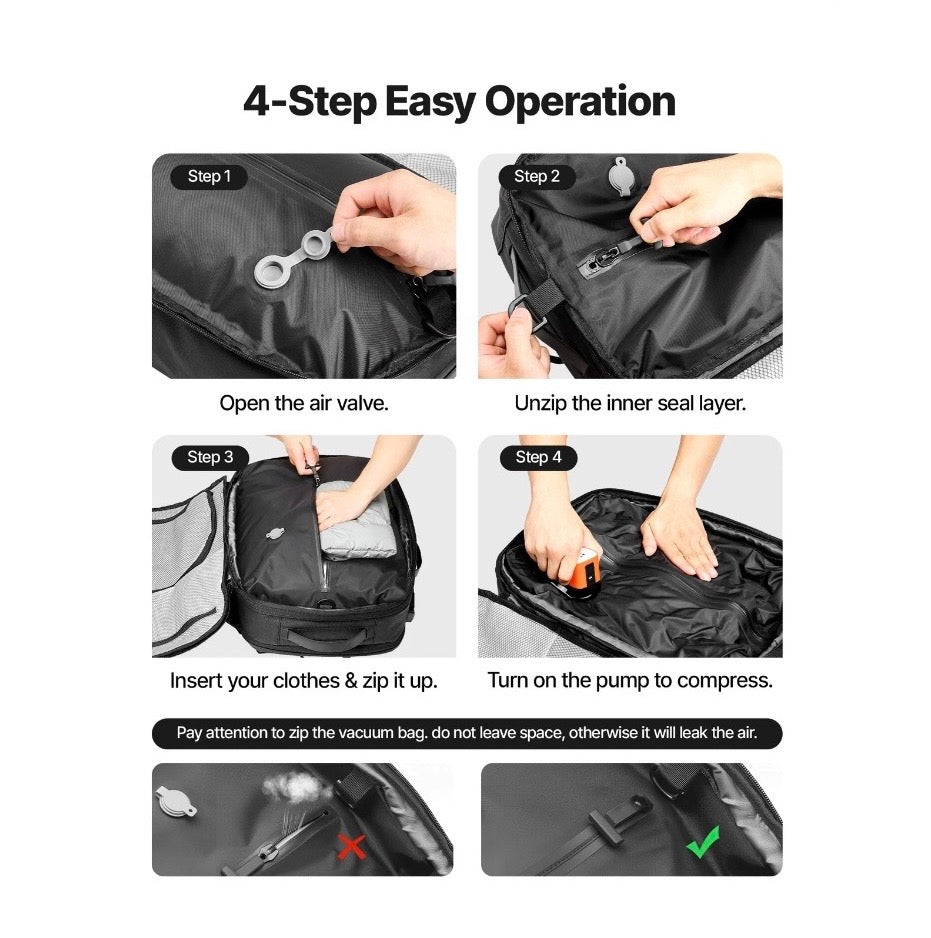 4-Step Easy Operation

Step 1

Open the air valve.

Step 2

Unzip the inner seal layer.

Step 3

Insert your clothes & zip it up.

Step 4

Turn on the pump to compress.

Pay attention to zip the vacuum bag. do not leave space, otherwise it will leak the air.